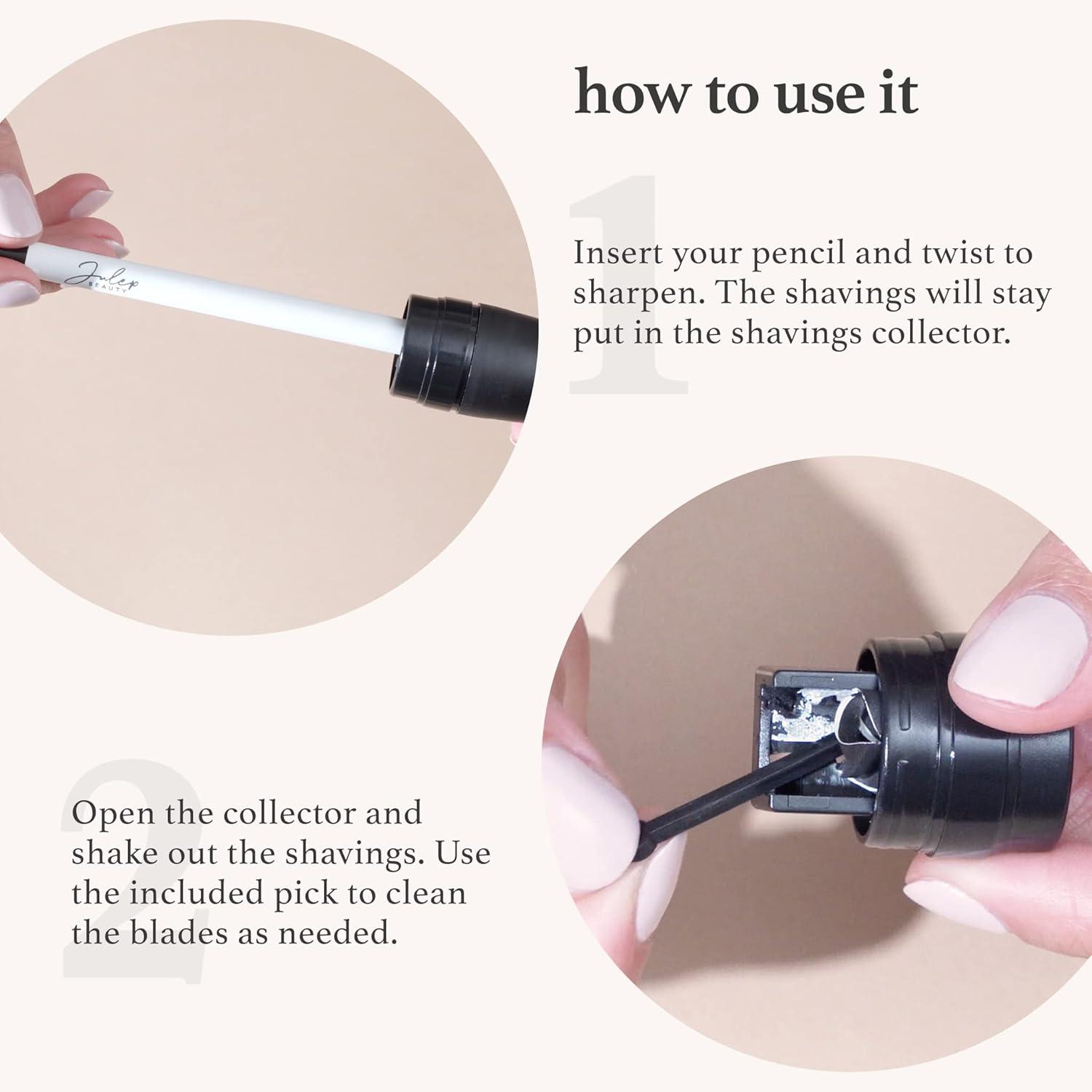 Julep BEAUTY

how to use it

1

Insert your pencil and twist to sharpen. The shavings will stay put in the shavings collector.

2

Open the collector and shake out the shavings. Use the included pick to clean the blades as needed.